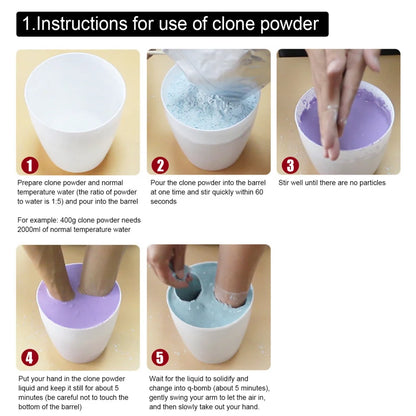 1.Instructions for use of clone powder

1

Prepare clone powder and normal temperature water (the ratio of powder to water is 1:5) and pour into the barrel

For example: 400g clone powder needs 2000ml of normal temperature water

2

Pour the clone powder into the barrel at one time and stir quickly within 60 seconds

3

Stir well until there are no particles

4

Put your hand in the clone powder liquid and keep it still for about 5 minutes (be careful not to touch the bottom of the barrel)

5

Wait for the liquid to solidify and change into q-bomb (about 5 minutes), gently swing your arm to let the air in, and then slowly take out your hand.